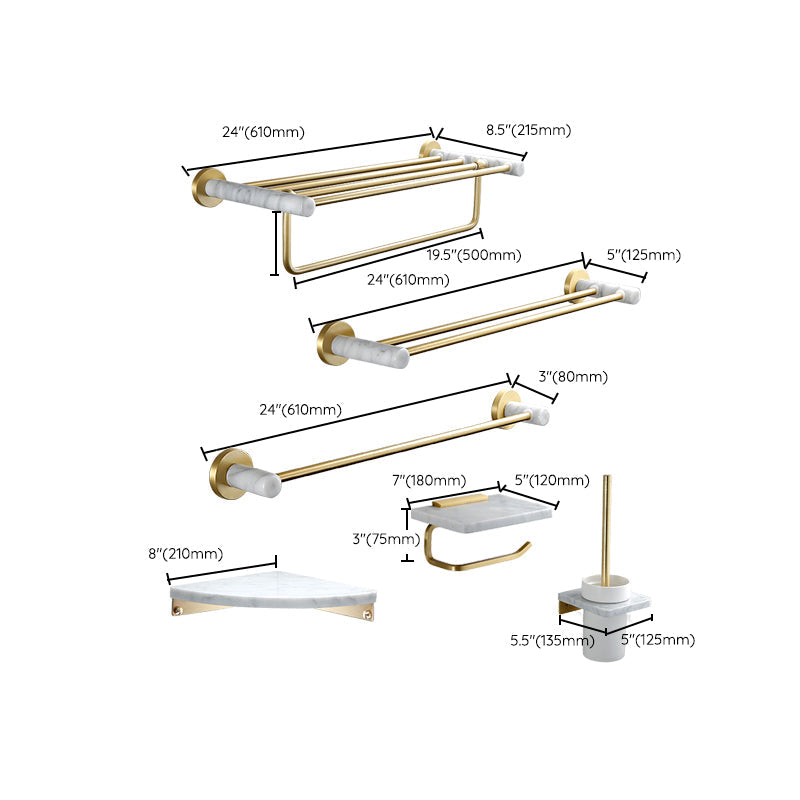 24"(610mm)
8.5"(215mm)
19.5"(500mm)
24"(610mm)
5"(125mm)
24"(610mm)
3"(80mm)
7"(180mm)
5"(120mm)
3"(75mm)
8"(210mm)
5.5"(135mm)
5"(125mm)