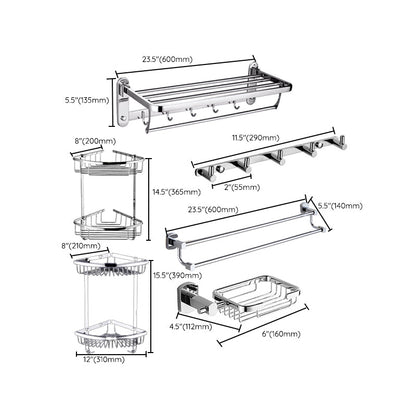 23.5"(600mm)

5.5"(135mm)

8"(200mm)

11.5"(290mm)

14.5"(365mm)

2"(55mm)

23.5"(600mm)

5.5"(140mm)

8"(210mm)

15.5"(390mm)

4.5"(112mm)

6"(160mm)

12"(310mm)