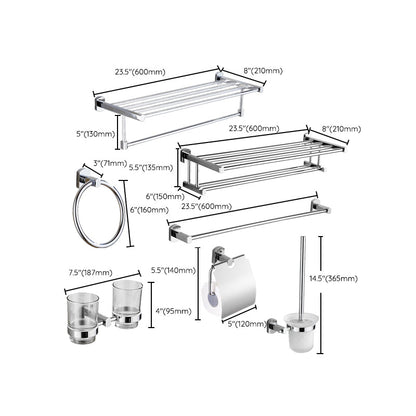 23.5"(600mm)

8"(210mm)

5"(130mm)

23.5"(600mm)

8"(210mm)

3"(71mm)

5.5"(135mm)

6"(150mm)

23.5"(600mm)

6"(160mm)

7.5"(187mm)

5.5"(140mm)

14.5"(365mm)

4"(95mm)

5"(120mm)