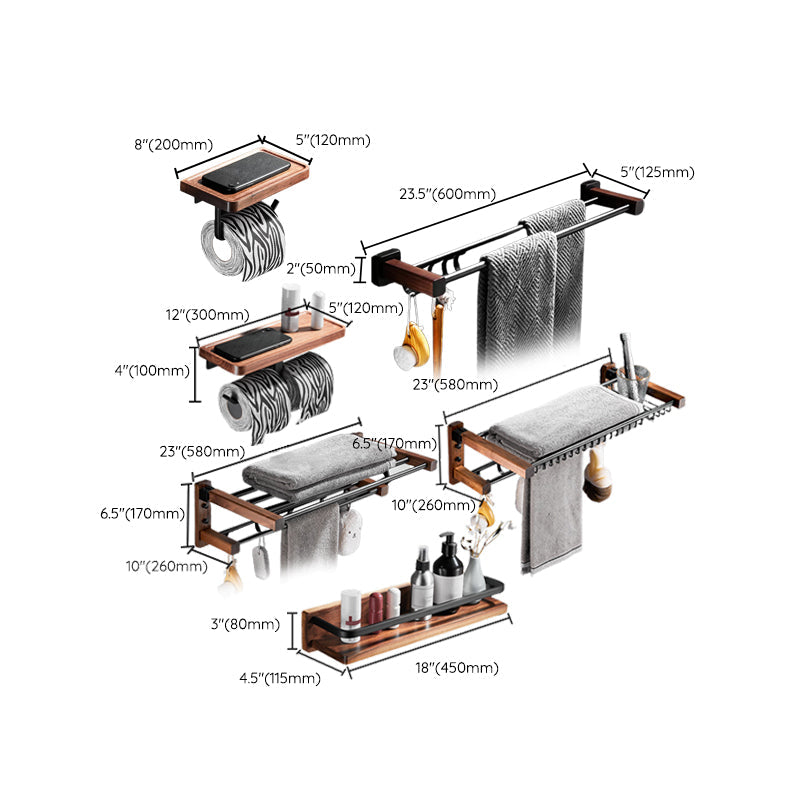 8"(200mm)
5"(120mm)
23.5"(600mm)
5"(125mm)
2"(50mm)
12"(300mm)
5"(120mm)
4"(100mm)
23"(580mm)
23"(580mm)
6.5"(170mm)
6.5"(170mm)
10"(260mm)
10"(260mm)
3"(80mm)
4.5"(115mm)
18"(450mm)