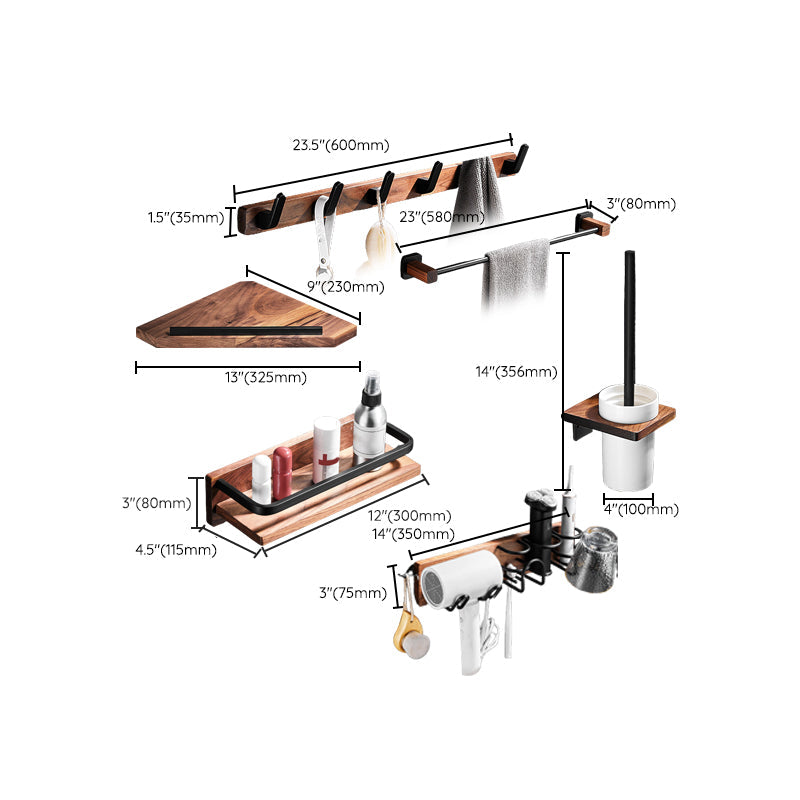 23.5"(600mm)
1.5"(35mm)
23"(580mm)
3"(80mm)
9"(230mm)
13"(325mm)
14"(356mm)
3"(80mm)
4.5"(115mm)
12"(300mm)
14"(350mm)
4"(100mm)
3"(75mm)