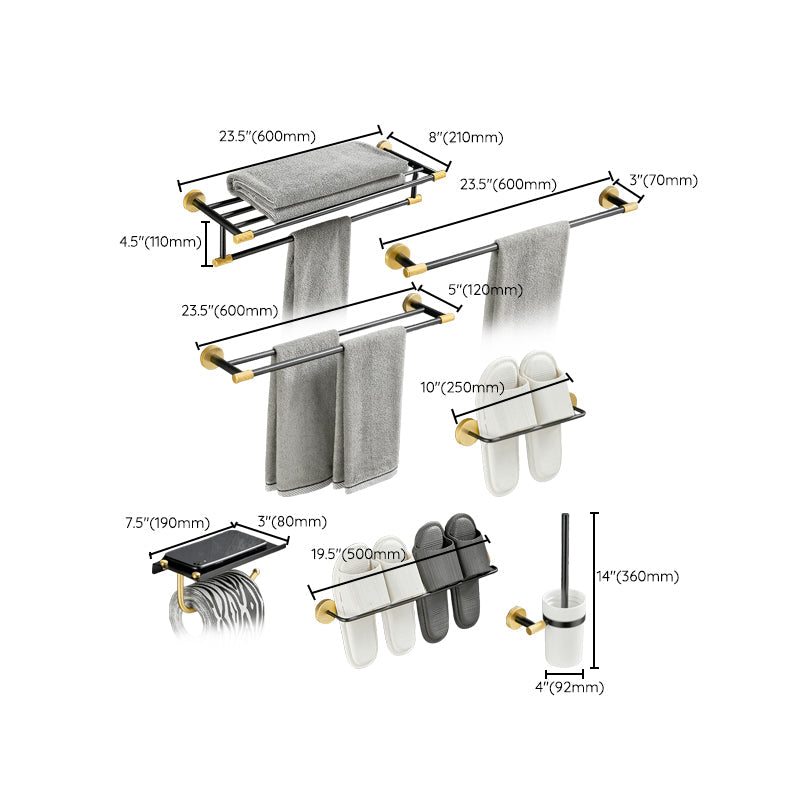 23.5"(600mm)
8"(210mm)
4.5"(110mm)
23.5"(600mm)
3"(70mm)
23.5"(600mm)
5"(120mm)
10"(250mm)
7.5"(190mm)
3"(80mm)
19.5"(500mm)
14"(360mm)
4"(92mm)