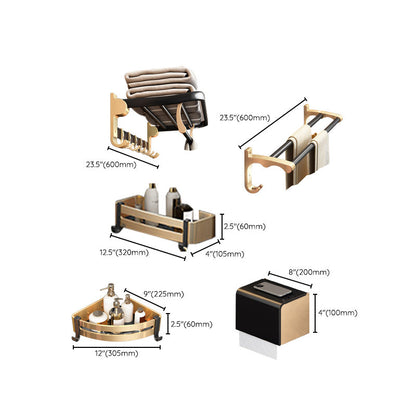 23.5"(600mm)

23.5"(600mm)

2.5"(60mm)

12.5"(320mm)

4"(105mm)

8"(200mm)

9"(225mm)

4"(100mm)

2.5"(60mm)

12"(305mm)