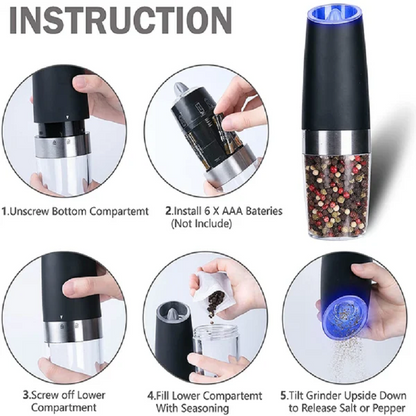 INSTRUCTION

1.Unscrew Bottom Compartemt

2.Install 6 X AAA Bateries (Not Include)

3.Screw off Lower Compartment

4.Fill Lower Compartemt With Seasoning

5.Tilt Grinder Upside Down to Release Salt or Pepper