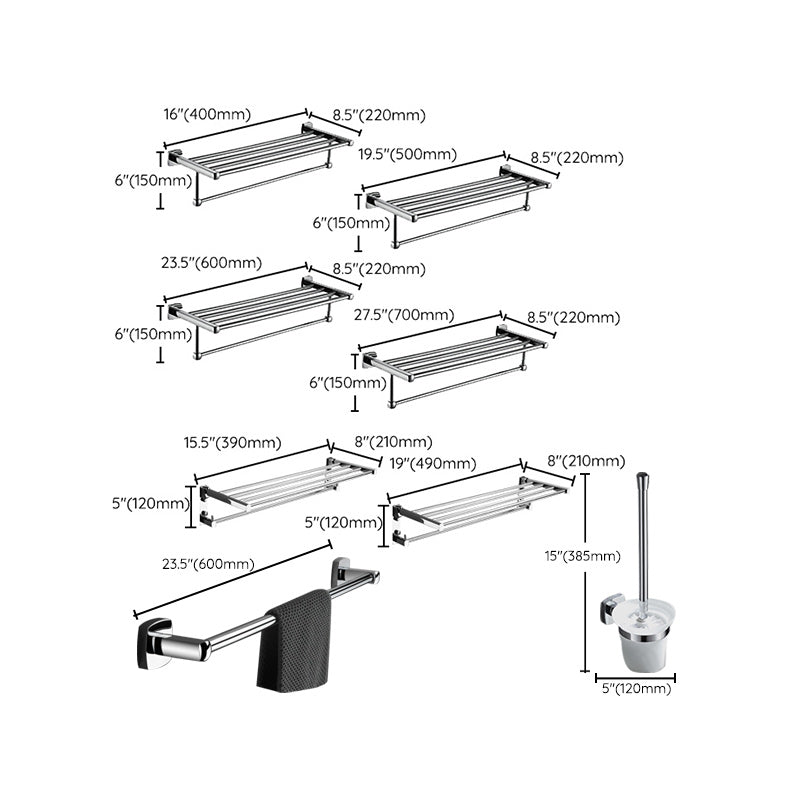 16"(400mm)
8.5"(220mm)
6"(150mm)
19.5"(500mm)
8.5"(220mm)
6"(150mm)
23.5"(600mm)
8.5"(220mm)
6"(150mm)
27.5"(700mm)
8.5"(220mm)
6"(150mm)
15.5"(390mm)
8"(210mm)
5"(120mm)
19"(490mm)
8"(210mm)
5"(120mm)
23.5"(600mm)
15"(385mm)
5"(120mm)