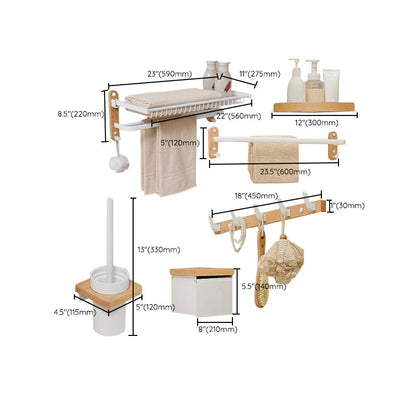 23"(590mm)

11"(275mm)

8.5"(220mm)

22"(560mm)

12"(300mm)

5"(120mm)

23.5"(600mm)

18"(450mm)

1"(30mm)

13"(330mm)

5.5"(140mm)

4.5"(115mm)

5"(120mm)

8"(210mm)