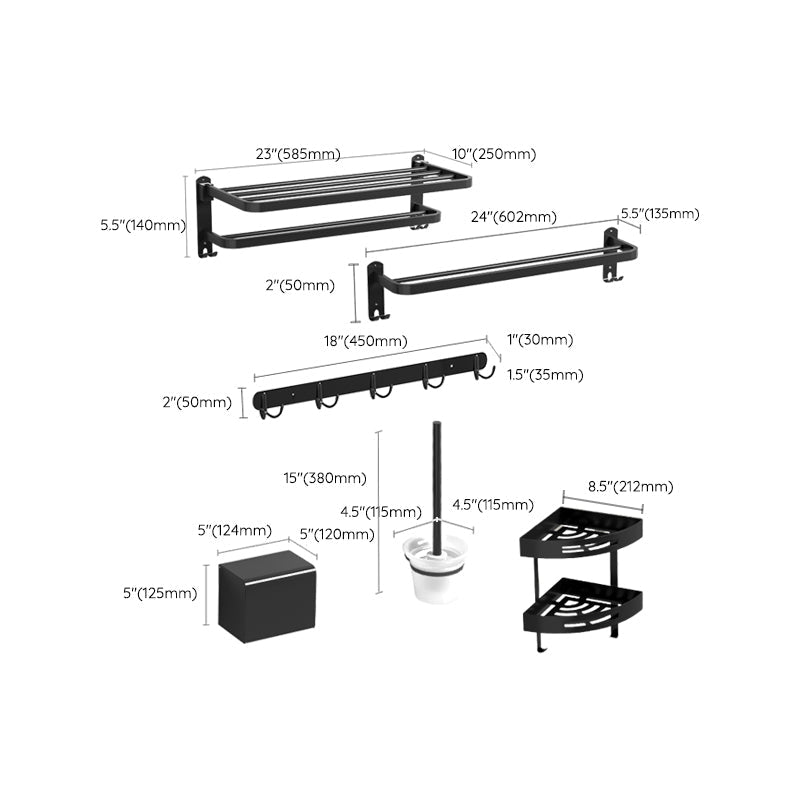 23"(585mm)
10"(250mm)
5.5"(140mm)
24"(602mm)
5.5"(135mm)
2"(50mm)
18"(450mm)
1"(30mm)
1.5"(35mm)
2"(50mm)
15"(380mm)
4.5"(115mm)
4.5"(115mm)
8.5"(212mm)
5"(124mm)
5"(120mm)
5"(125mm)