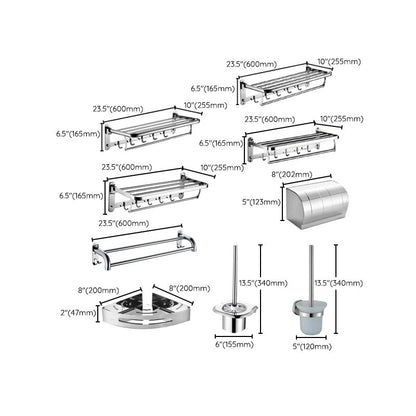 23.5"(600mm)
10"(255mm)
6.5"(165mm)

23.5"(600mm)
10"(255mm)
6.5"(165mm)

23.5"(600mm)
10"(255mm)
6.5"(165mm)

23.5"(600mm)
10"(255mm)
6.5"(165mm)

8"(202mm)
5"(123mm)

23.5"(600mm)

8"(200mm)
8"(200mm)
2"(47mm)

13.5"(340mm)
6"(155mm)

13.5"(340mm)
5"(120mm)