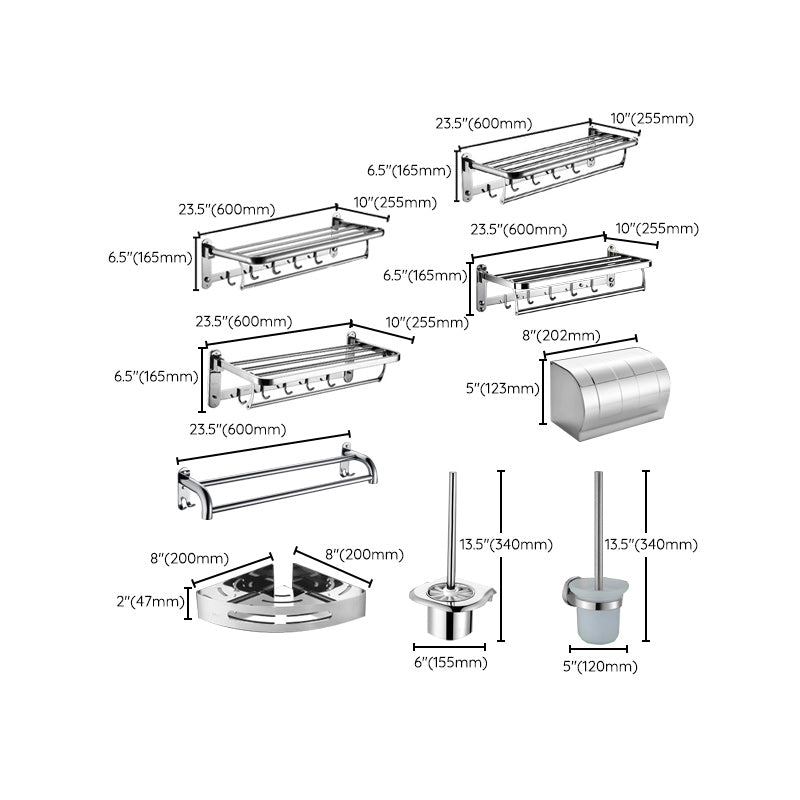 23.5"(600mm)
10"(255mm)
6.5"(165mm)

23.5"(600mm)
10"(255mm)
6.5"(165mm)

23.5"(600mm)
10"(255mm)
6.5"(165mm)

23.5"(600mm)
10"(255mm)
6.5"(165mm)

8"(202mm)
5"(123mm)

23.5"(600mm)

8"(200mm)
8"(200mm)
2"(47mm)

13.5"(340mm)
6"(155mm)

13.5"(340mm)
5"(120mm)