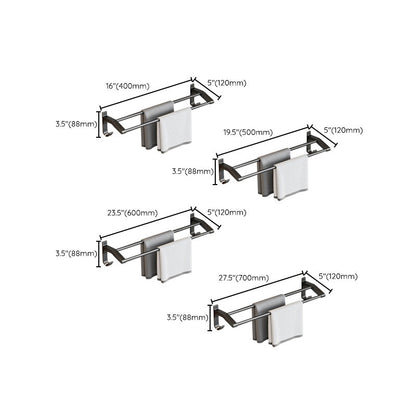 16"(400mm)
5"(120mm)
3.5"(88mm)

19.5"(500mm)
5"(120mm)
3.5"(88mm)

23.5"(600mm)
5"(120mm)
3.5"(88mm)

27.5"(700mm)
5"(120mm)
3.5"(88mm)