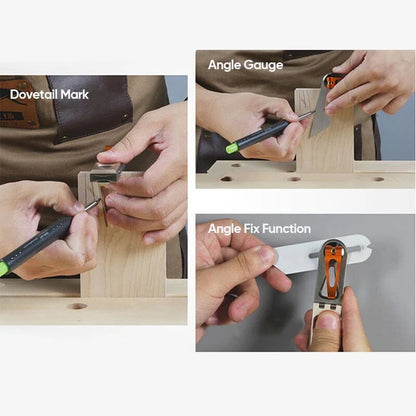 Dovetail Mark

Angle Gauge

Angle Fix Function