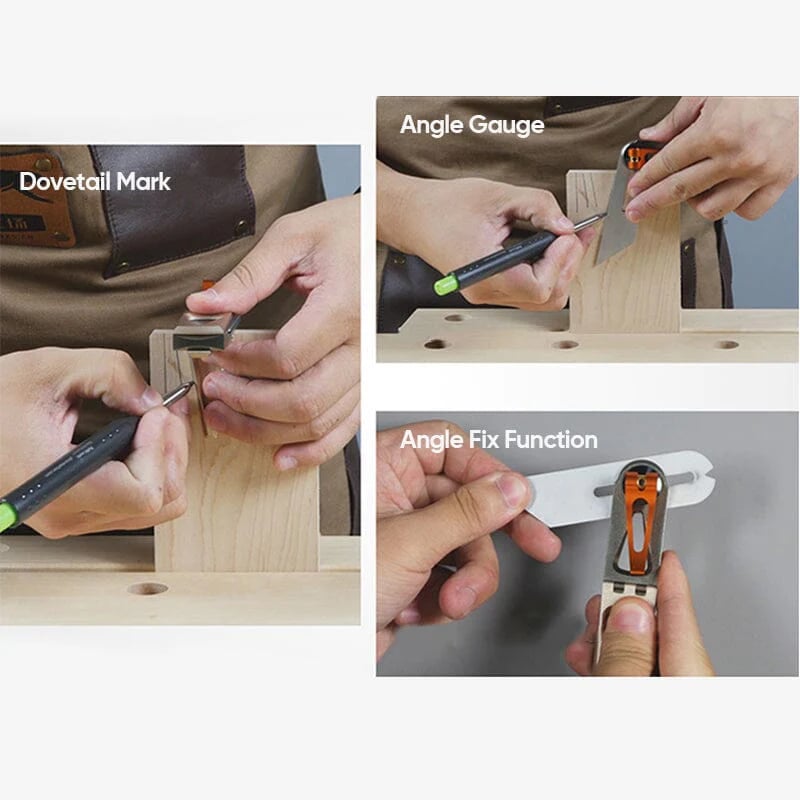 Dovetail Mark

Angle Gauge

Angle Fix Function