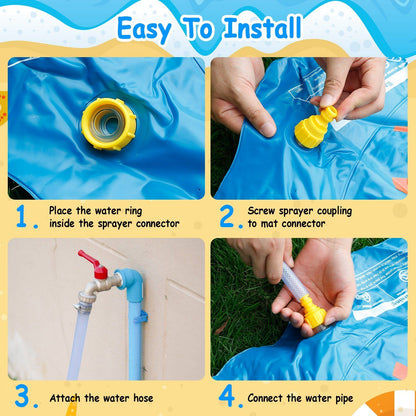 Easy To Install

1. Place the water ring inside the sprayer connector

2. Screw sprayer coupling to mat connector

3. Attach the water hose

4. Connect the water pipe