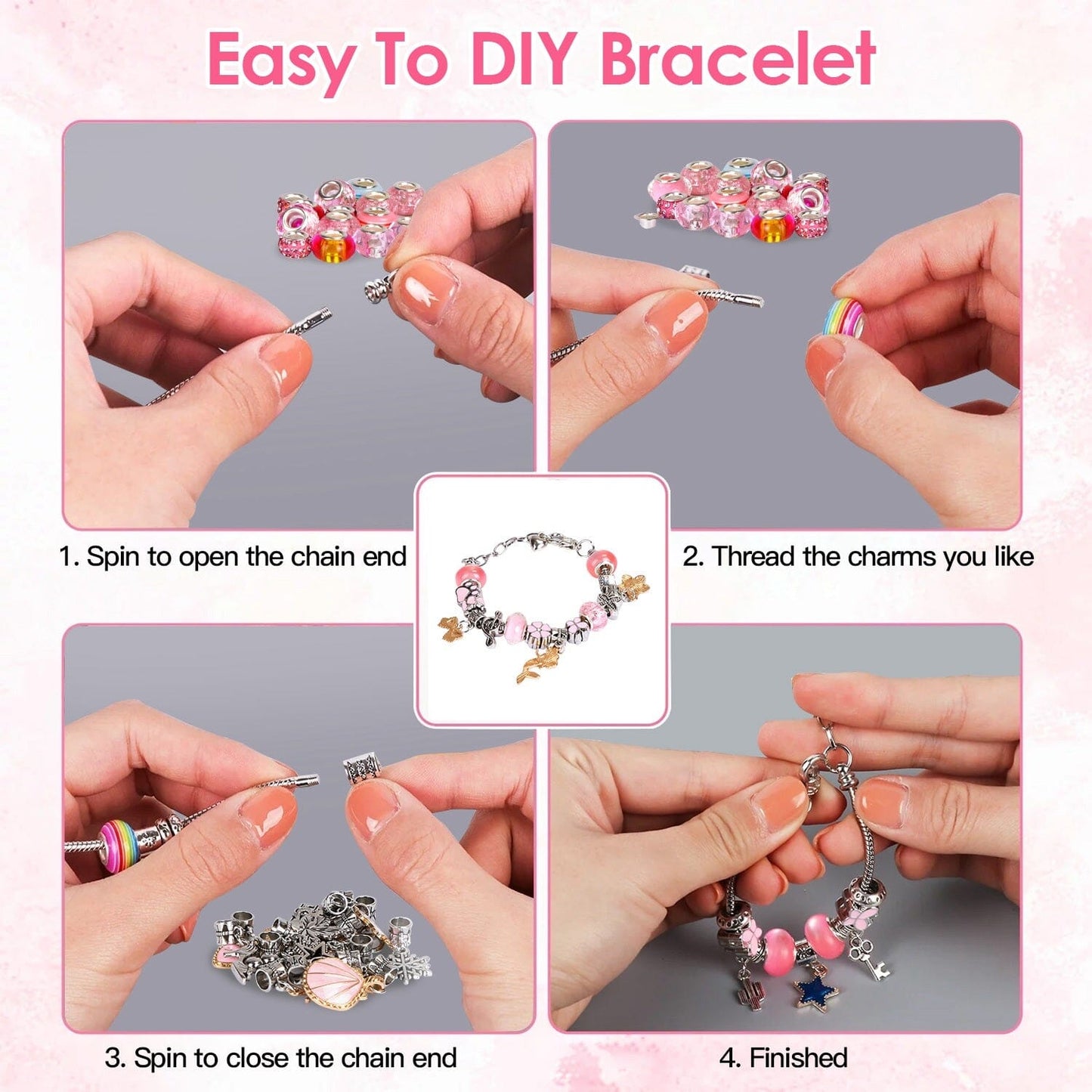 Easy To DIY Bracelet

1. Spin to open the chain end

2. Thread the charms you like

3. Spin to close the chain end

4. Finished