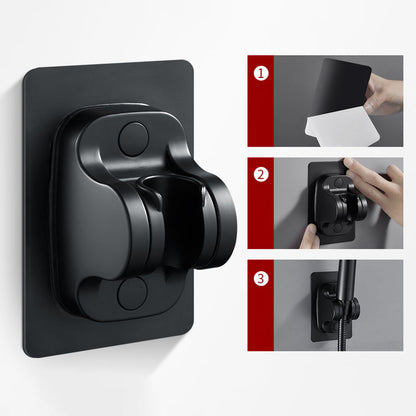 1
2
3