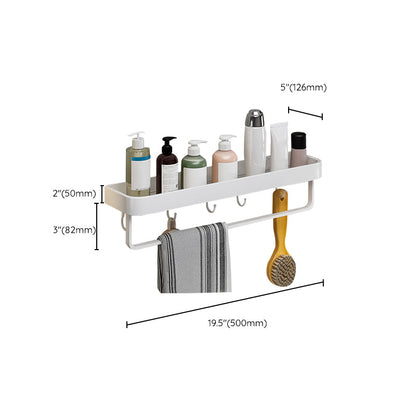 5"(126mm)

2"(50mm)

3"(82mm)

19.5"(500mm)