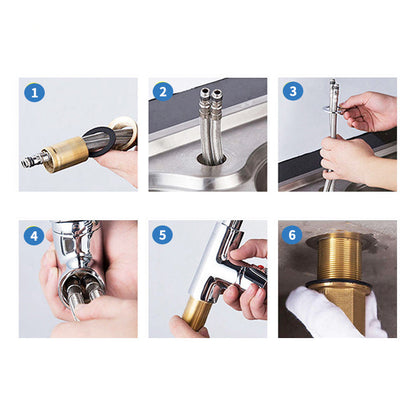 1

2

3

4

5

6