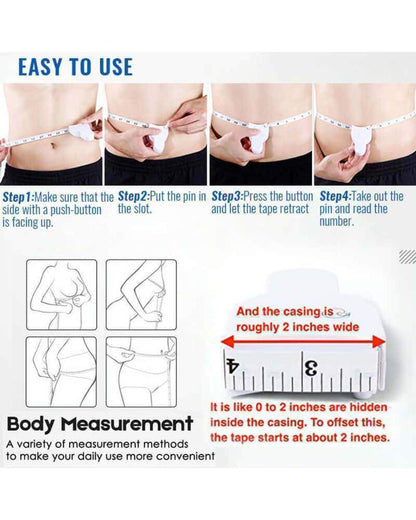 EASY TO USE

Step1:Make sure that the side with a push-button is facing up.

Step2:Put the pin in the slot.

Step3:Press the button and let the tape retract

Step4:Take out the pin and read the number.

And the casing is roughly 2 inches wide

4

3

It is like 0 to 2 inches are hidden inside the casing. To offset this, the tape starts at about 2 inches.

Body Measurement

A variety of measurement methods to make your daily use more convenient