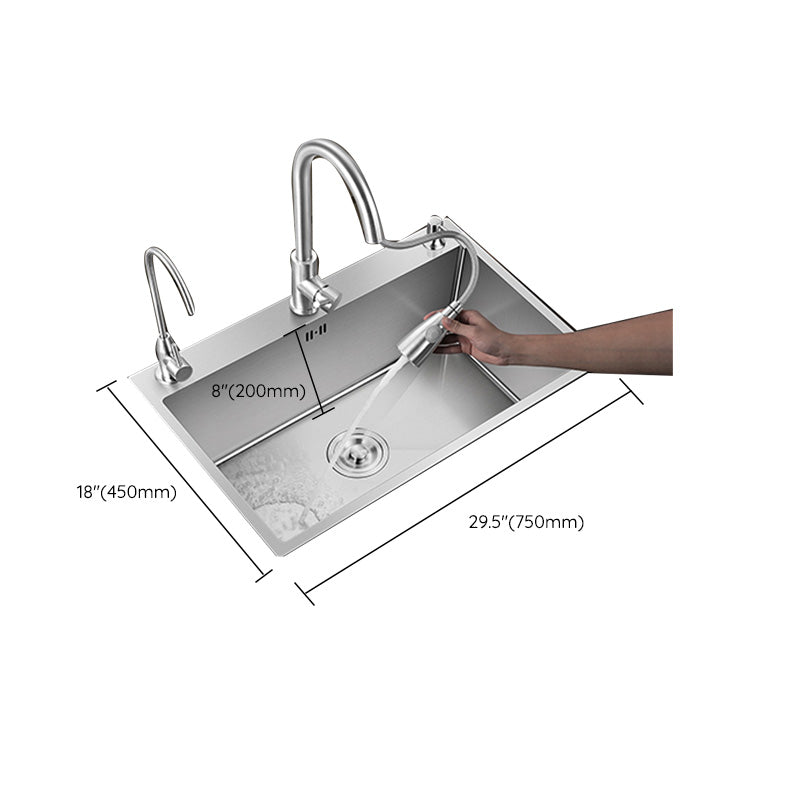 8"(200mm)

18"(450mm)

29.5"(750mm)