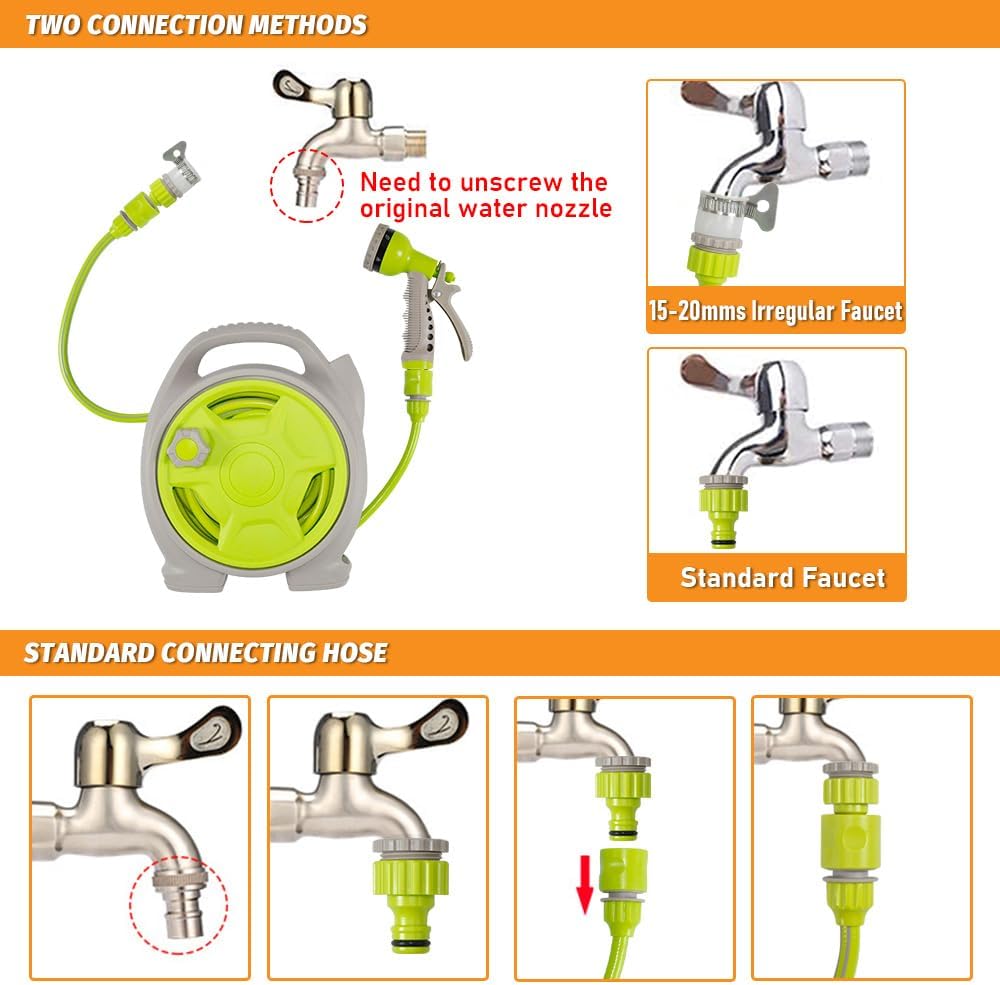 TWO CONNECTION METHODS

Need to unscrew the original water nozzle

15-20mms Irregular Faucet

Standard Faucet

STANDARD CONNECTING HOSE