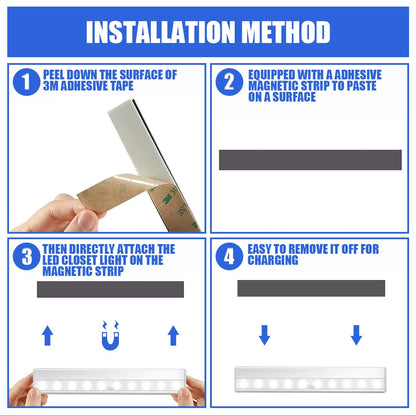 INSTALLATION METHOD

1 PEEL DOWN THE SURFACE OF 3M ADHESIVE TAPE

3M

2 EQUIPPED WITH A ADHESIVE MAGNETIC STRIP TO PASTE ON A SURFACE

3 THEN DIRECTLY ATTACH THE LED CLOSET LIGHT ON THE MAGNETIC STRIP

4 EASY TO REMOVE IT OFF FOR CHARGING