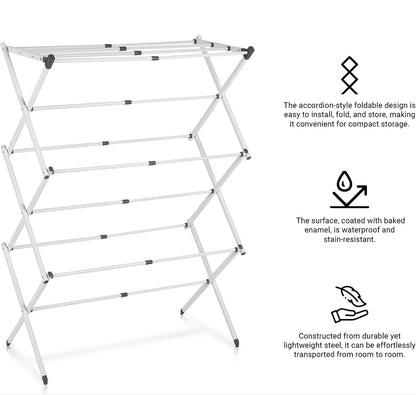 The accordion-style foldable design is easy to install, fold, and store, making it convenient for compact storage.

The surface, coated with baked enamel, is waterproof and stain-resistant.

Constructed from durable yet lightweight steel, it can be effortlessly transported from room to room.