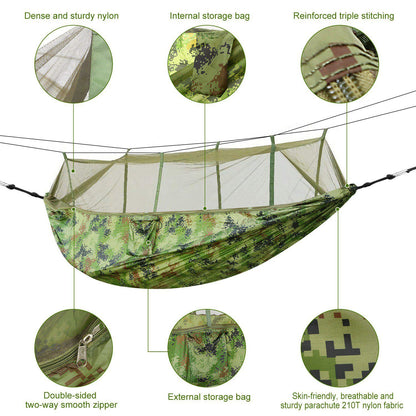 Dense and sturdy nylon

Internal storage bag

Reinforced triple stitching

Double-sided two-way smooth zipper

External storage bag

Skin-friendly, breathable and sturdy parachute 210T nylon fabric