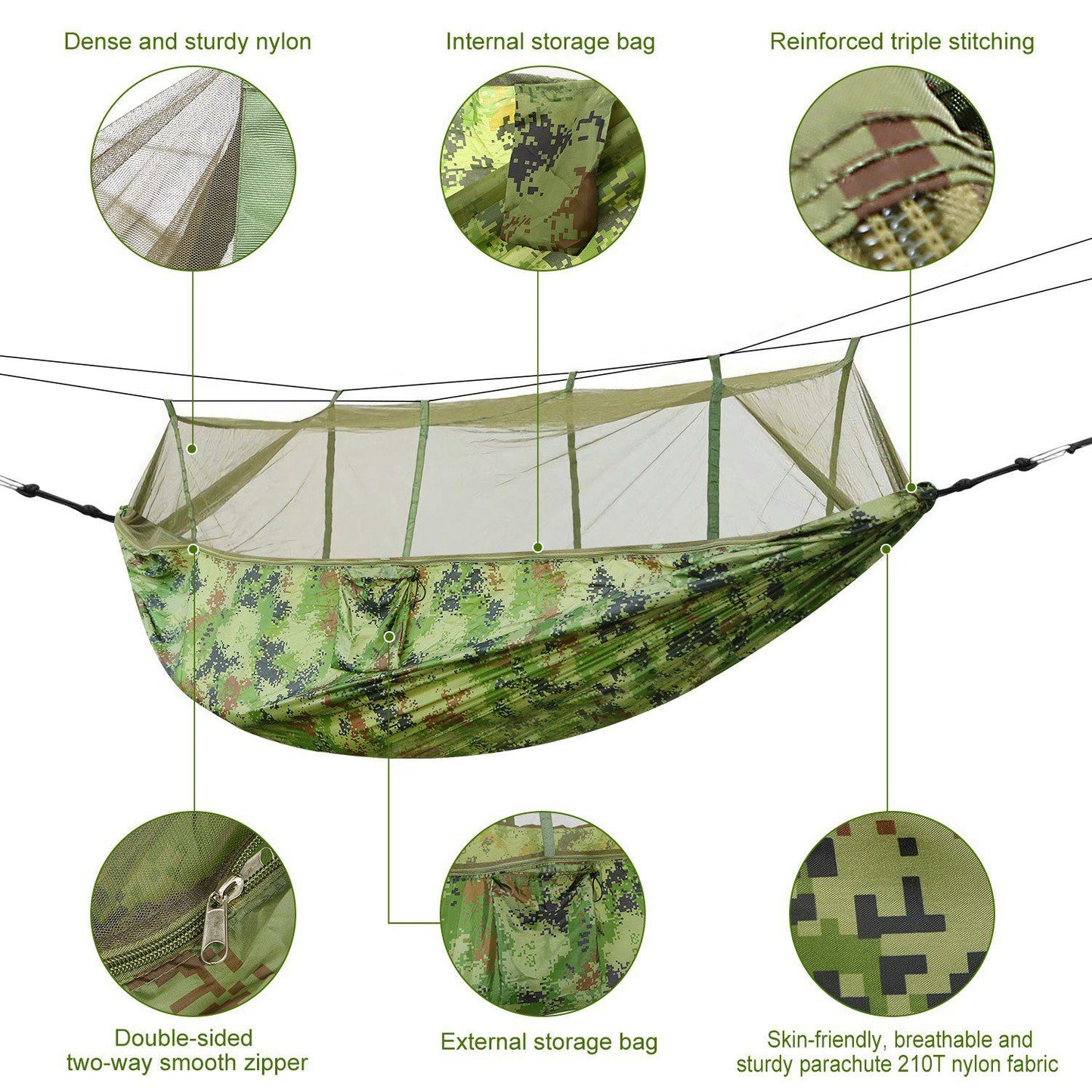 Dense and sturdy nylon

Internal storage bag

Reinforced triple stitching

Double-sided two-way smooth zipper

External storage bag

Skin-friendly, breathable and sturdy parachute 210T nylon fabric