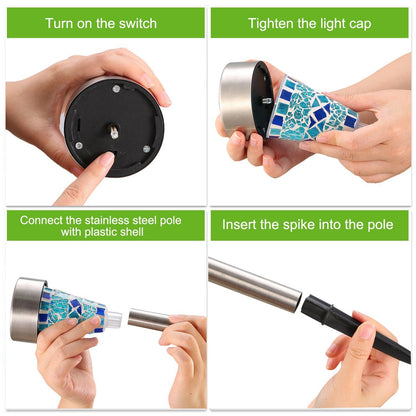 Turn on the switch

Tighten the light cap

Connect the stainless steel pole with plastic shell

Insert the spike into the pole