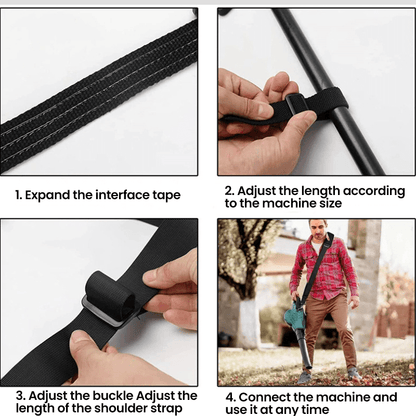 1. Expand the interface tape

2. Adjust the length according to the machine size

3. Adjust the buckle Adjust the length of the shoulder strap

4. Connect the machine and use it at any time