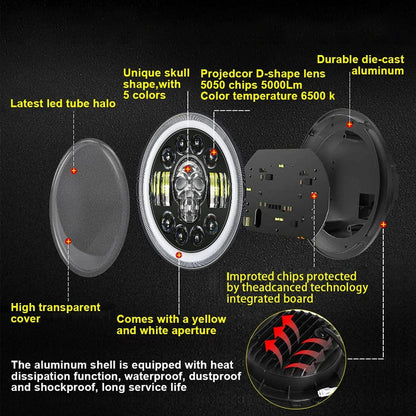 Durable die-cast aluminum

Unique skull shape,with 5 colors

Projedcor D-shape lens 5050 chips 5000Lm Color temperature 6500 k

Latest led tube halo

Improted chips protected by theadcanced technology integrated board

High transparent cover

Comes with a yellow and white aperture

The aluminum shell is equipped with heat dissipation function, waterproof, dustproof and shockproof, long service life