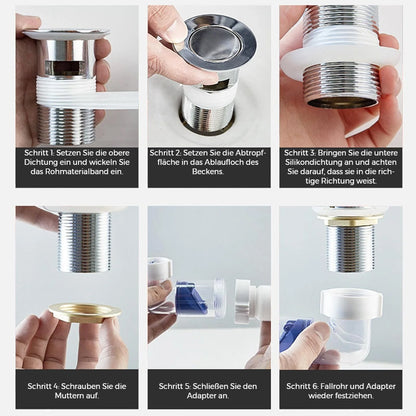 Schritt 1: Setzen Sie die obere Dichtung ein und wickeln Sie das Rohmaterialband ein.

Schritt 2: Setzen Sie die Abtropffläche in das Ablaufloch des Beckens.

Schritt 3: Bringen Sie die untere Silikondichtung an und achten Sie darauf, dass sie in die richtige Richtung weist.

Schritt 4: Schrauben Sie die Muttern auf.

Schritt 5: Schließen Sie den Adapter an.

Schritt 6: Fallrohr und Adapter wieder festziehen.