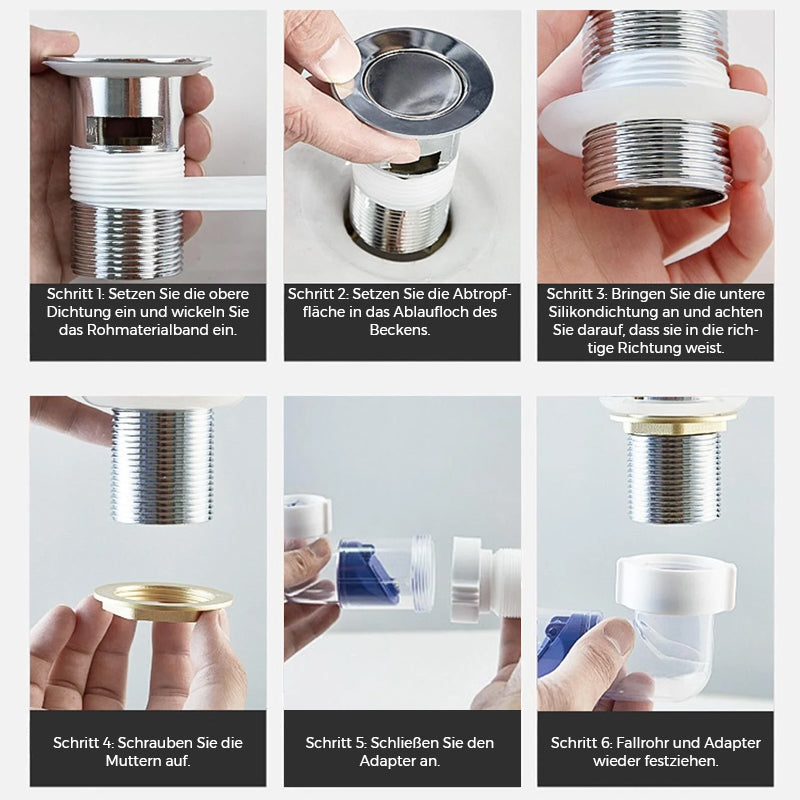 Schritt 1: Setzen Sie die obere Dichtung ein und wickeln Sie das Rohmaterialband ein.

Schritt 2: Setzen Sie die Abtropffläche in das Ablaufloch des Beckens.

Schritt 3: Bringen Sie die untere Silikondichtung an und achten Sie darauf, dass sie in die richtige Richtung weist.

Schritt 4: Schrauben Sie die Muttern auf.

Schritt 5: Schließen Sie den Adapter an.

Schritt 6: Fallrohr und Adapter wieder festziehen.