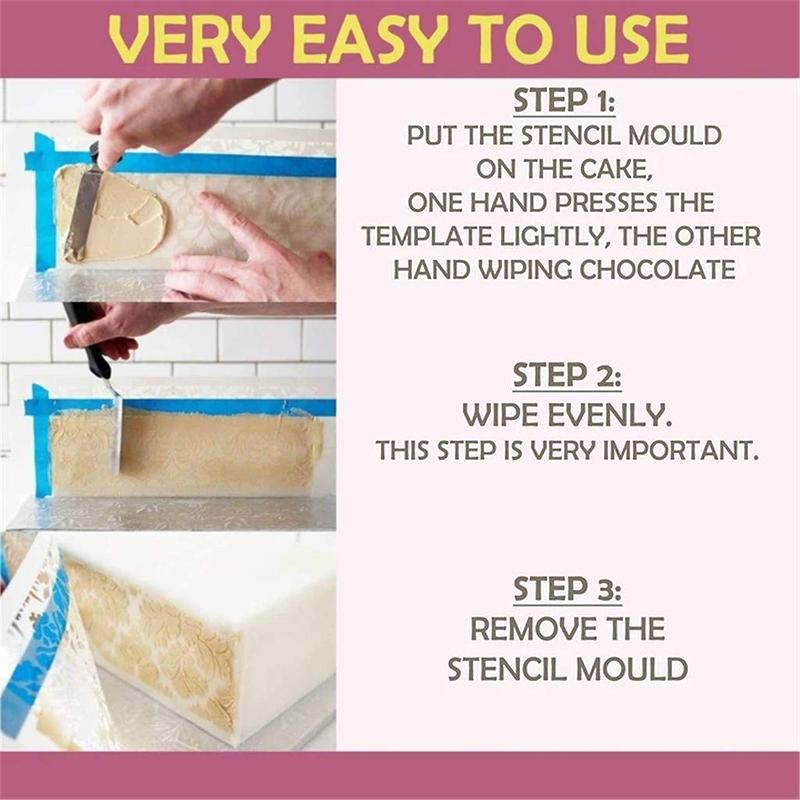 VERY EASY TO USE

STEP 1:
PUT THE STENCIL MOULD ON THE CAKE, ONE HAND PRESSES THE TEMPLATE LIGHTLY, THE OTHER HAND WIPING CHOCOLATE

STEP 2:
WIPE EVENLY.
THIS STEP IS VERY IMPORTANT.

STEP 3:
REMOVE THE STENCIL MOULD