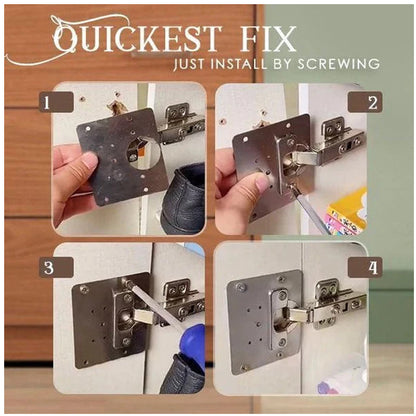 QUICKEST FIX
JUST INSTALL BY SCREWING

1

2

3

4