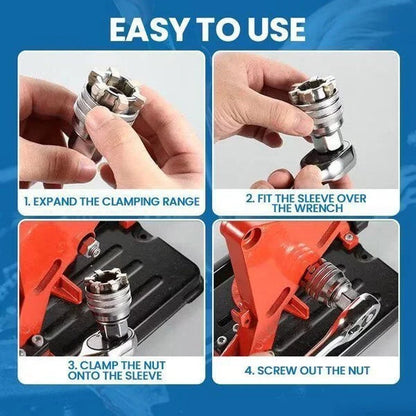 EASY TO USE

1. EXPAND THE CLAMPING RANGE

2. FIT THE SLEEVE OVER THE WRENCH

3. CLAMP THE NUT ONTO THE SLEEVE

4. SCREW OUT THE NUT