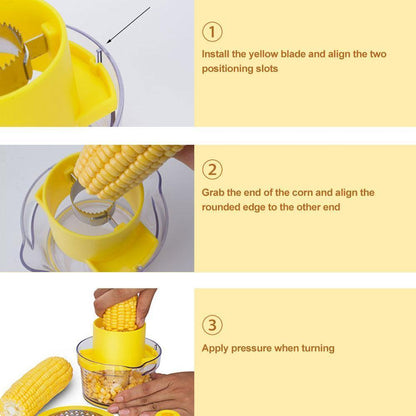 ①

Install the yellow blade and align the two positioning slots

②

Grab the end of the corn and align the rounded edge to the other end

③

Apply pressure when turning