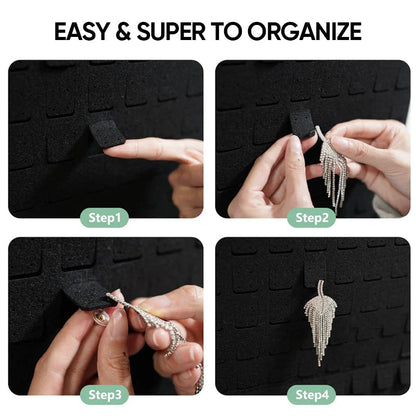 EASY & SUPER TO ORGANIZE

Step1

Step2

Step3

Step4