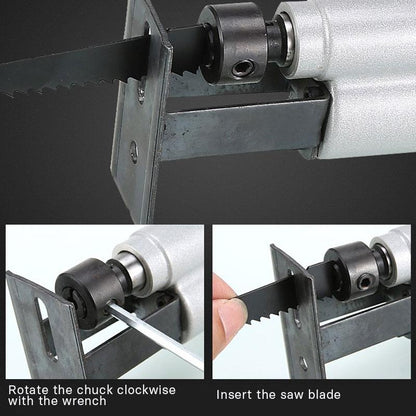 Rotate the chuck clockwise with the wrench

Insert the saw blade