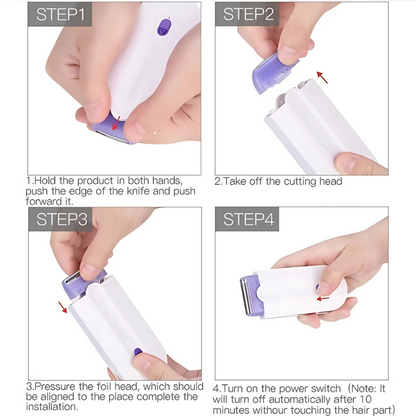 STEP1

1.Hold the product in both hands, push the edge of the knife and push forward it.

STEP2

2.Take off the cutting head

STEP3

3.Pressure the foil head, which should be aligned to the place complete the installation.

STEP4

4.Turn on the power switch (Note: It will turn off automatically after 10 minutes withour touching the hair part)