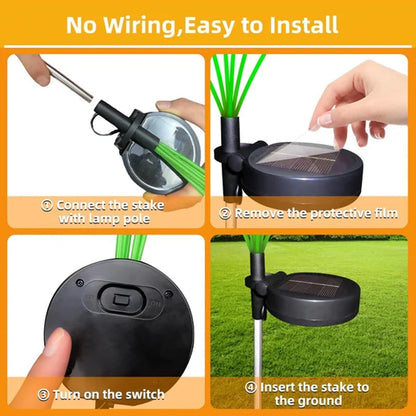 No Wiring,Easy to Install

① Connect the stake with lamp pole

② Remove the protective film

③ Turn on the switch

④ Insert the stake to the ground