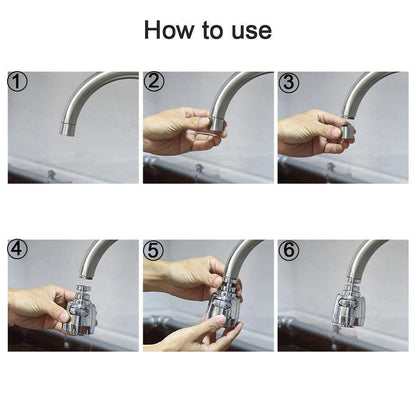 How to use

①

②

③

④

⑤

⑥