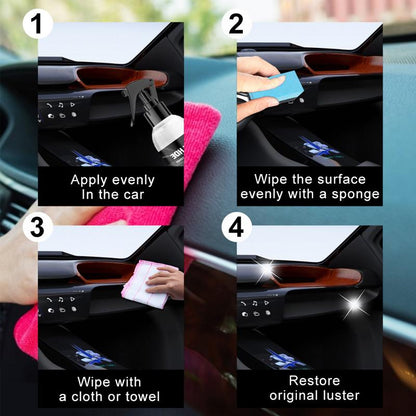 1

Apply evenly In the car

2

Wipe the surface evenly with a sponge

3

Wipe with a cloth or towel

4

Restore original luster