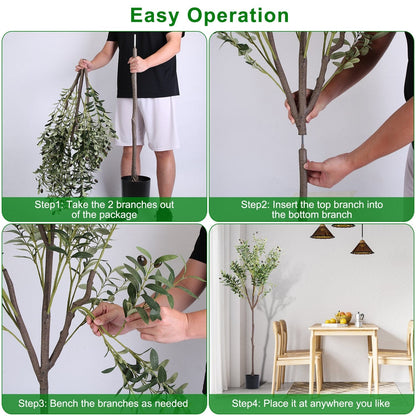 Easy Operation

Step1: Take the 2 branches out of the package

Step2: Insert the top branch into the bottom branch

Step3: Bench the branches as needed

Step4: Place it at anywhere you like