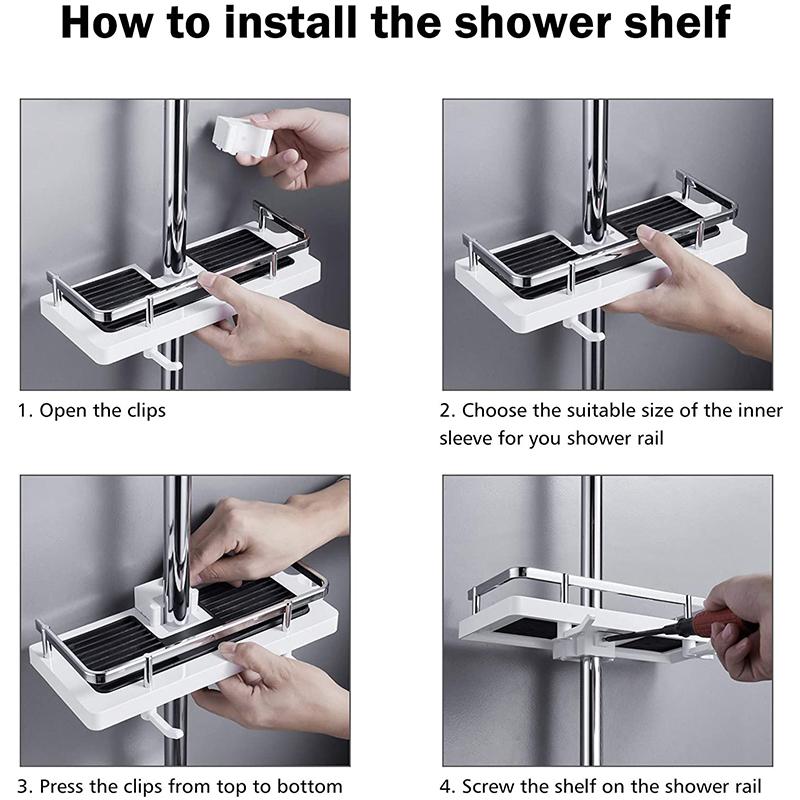 How to install the shower shelf

1. Open the clips

2. Choose the suitable size of the inner sleeve for you shower rail

3. Press the clips from top to bottom

4. Screw the shelf on the shower rail