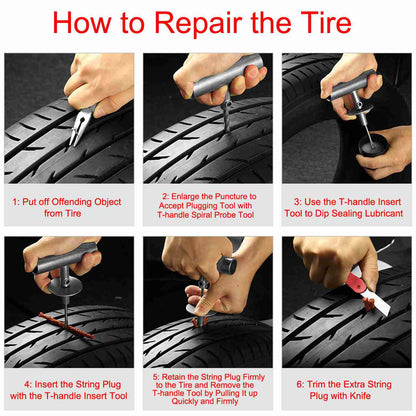 How to Repair the Tire

1: Put off Offending Object from Tire

2: Enlarge the Puncture to Accept Plugging Tool with T-handle Spiral Probe Tool

3: Use the T-handle Insert Tool to Dip Sealing Lubricant

4: Insert the String Plug with the T-handle Insert Tool

5: Retain the String Plug Firmly to the Tire and Remove the T-handle Tool by Pulling It up Quickly and Firmly

6: Trim the Extra String Plug with Knife