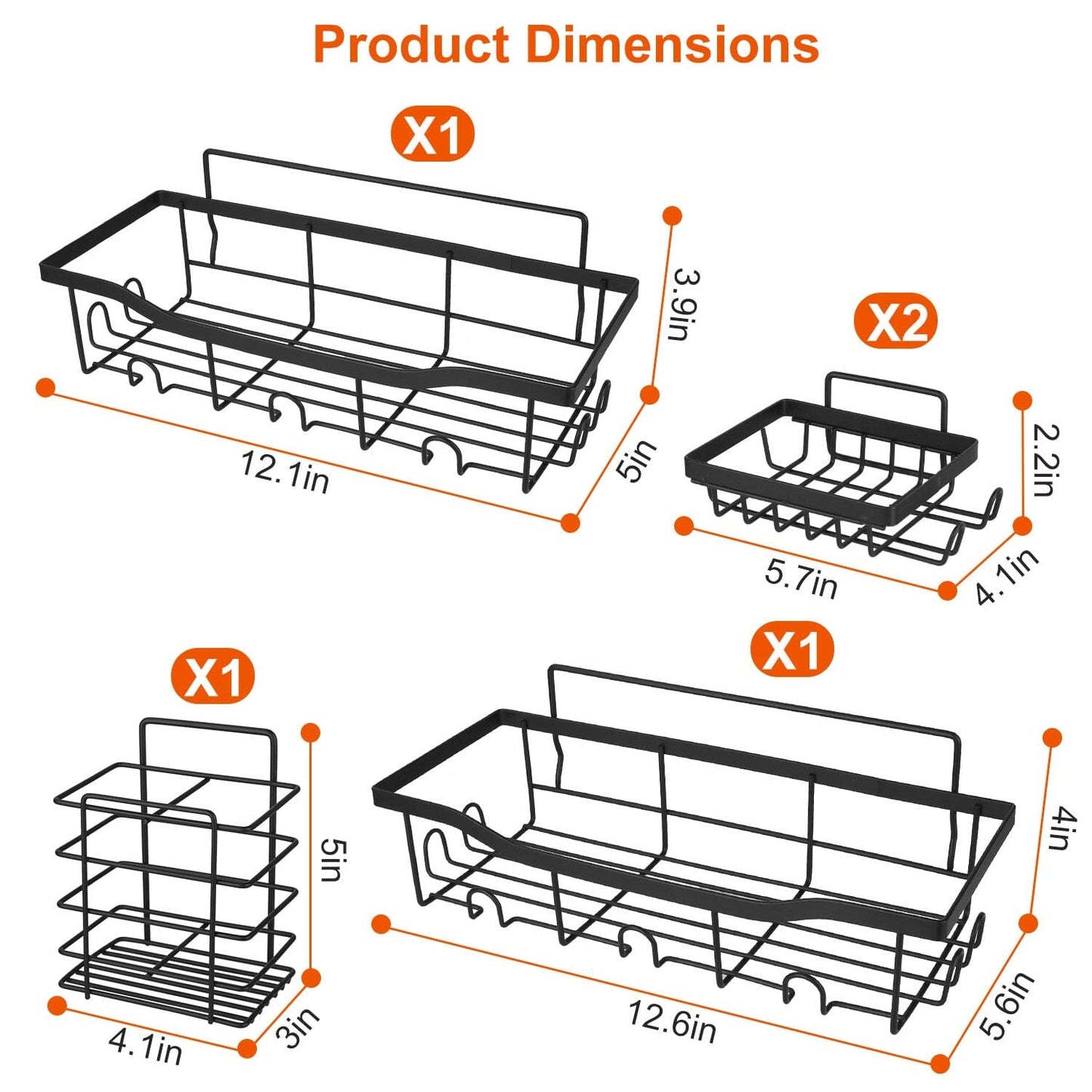 Product Dimensions

X1

3.9in

12.1in

5in

X2

2.2in

5.7in

4.1in

X1

5in

4.1in

3in

X1

4in

12.6in

5.6in