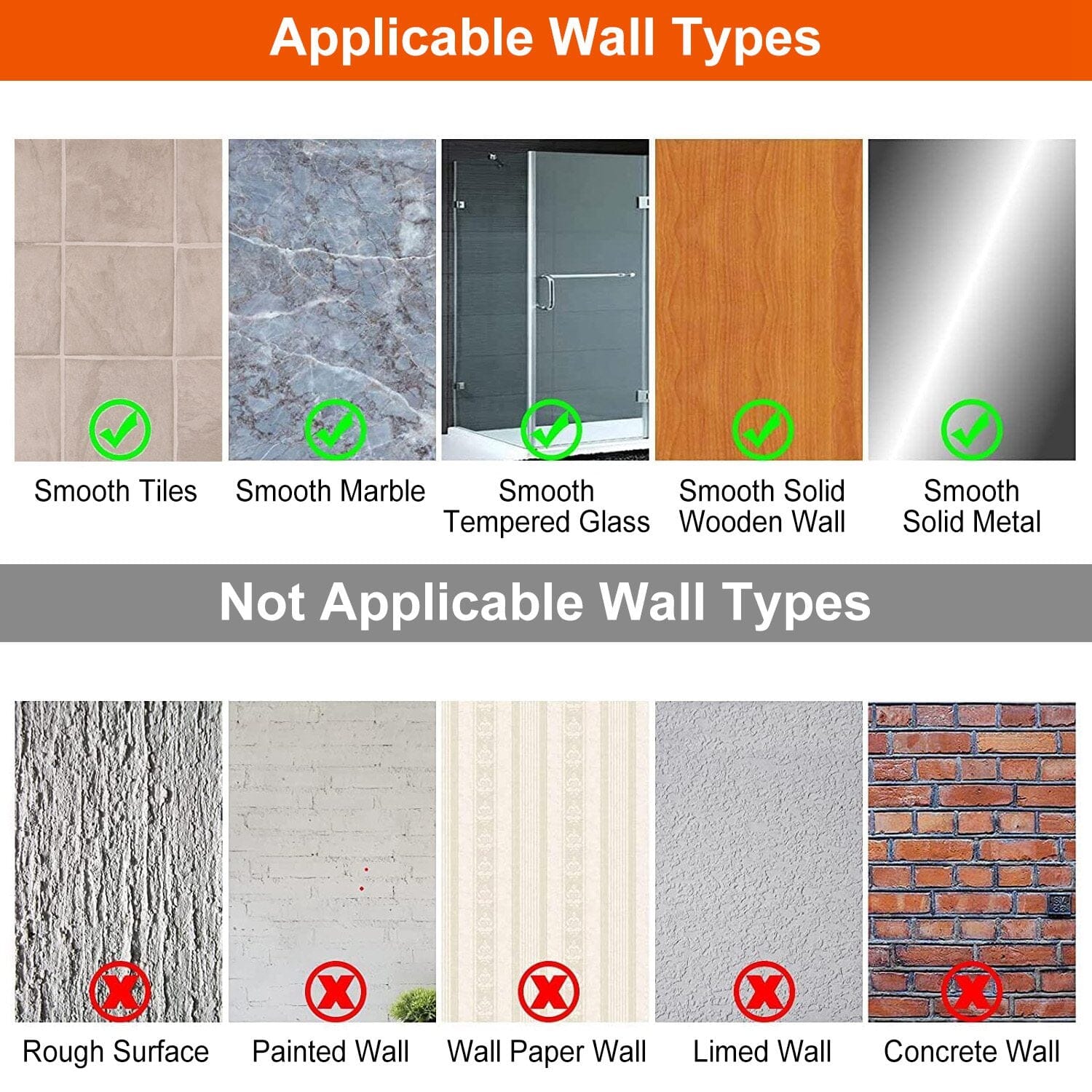 Applicable Wall Types

Smooth Tiles

Smooth Marble

Smooth Tempered Glass

Smooth Solid Wooden Wall

Smooth Solid Metal

Not Applicable Wall Types

Rough Surface

Painted Wall

Wall Paper Wall

Limed Wall

Concrete Wall