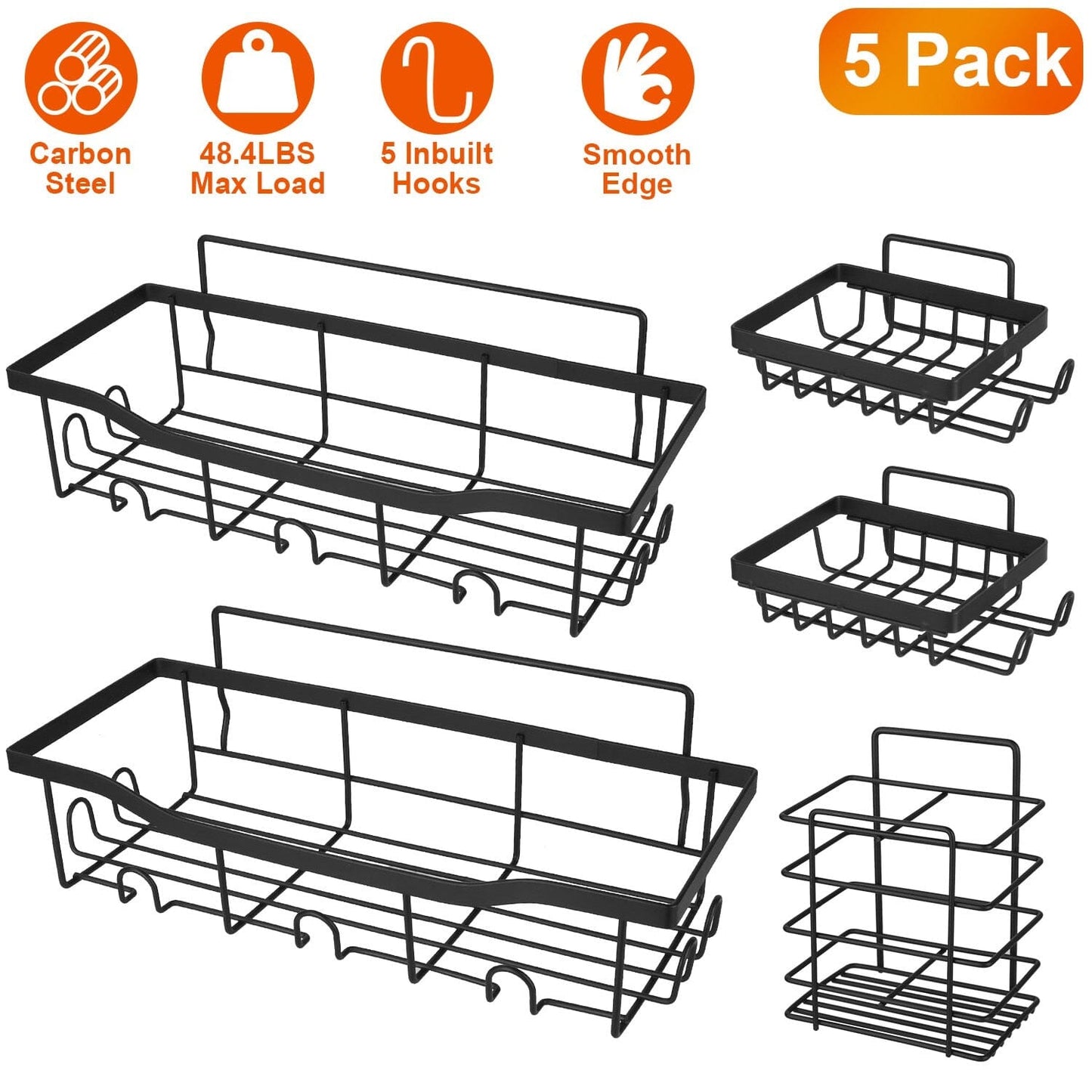 Carbon Steel

48.4LBS Max Load

5 Inbuilt Hooks

Smooth Edge

5 Pack