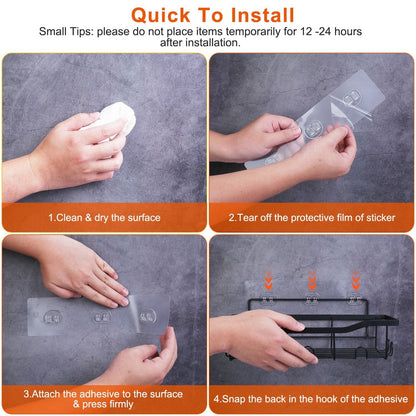 Quick To Install

Small Tips: please do not place items temporarily for 12 -24 hours after installation.

1.Clean & dry the surface

2.Tear off the protective film of sticker

3.Attach the adhesive to the surface & press firmly

4.Snap the back in the hook of the adhesive